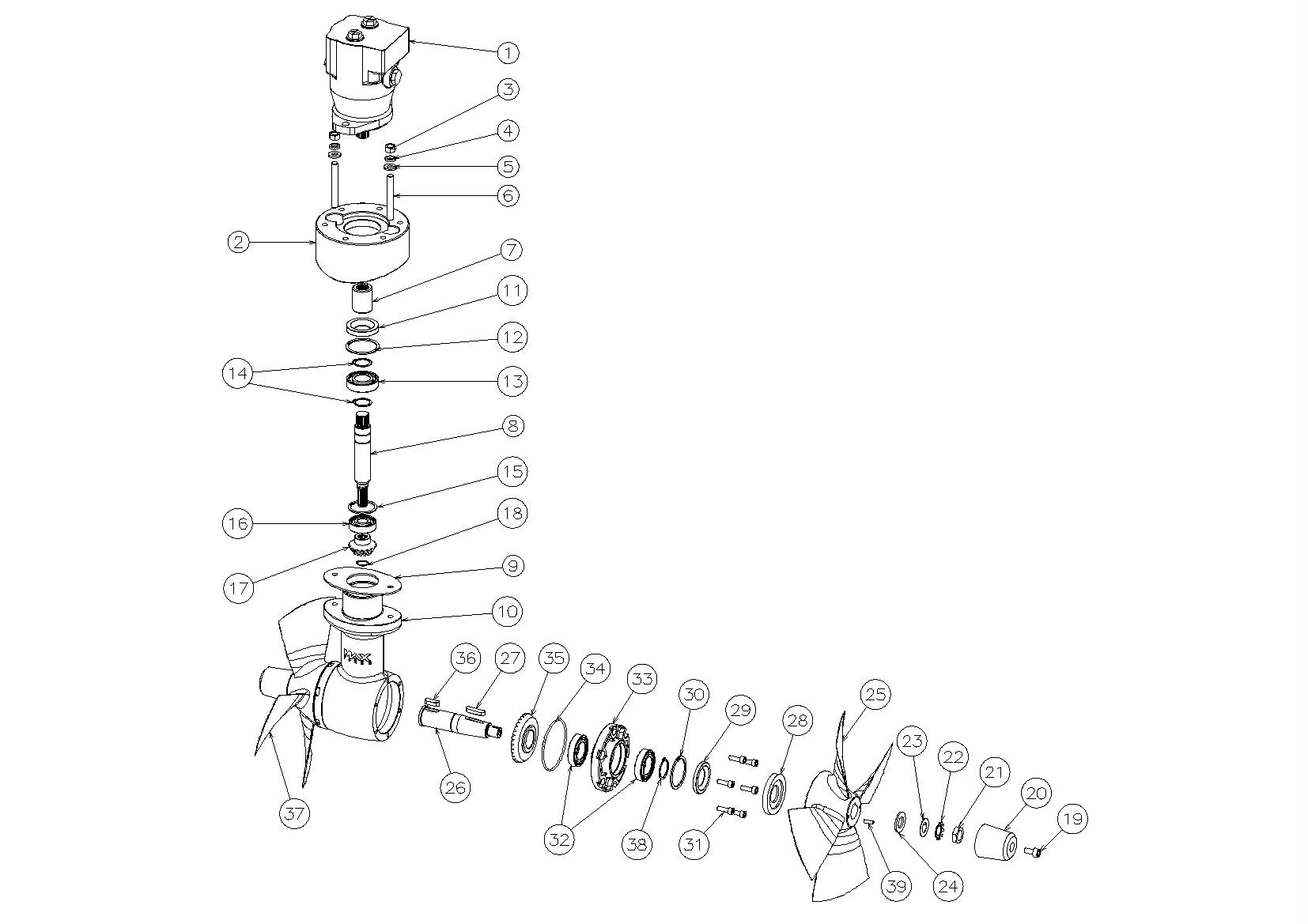 1
3
4
5
6
2
7
11
12
14
13
8
15
16
18
17
9
10
MAX
36
27
35
34
33
30
29
28
25
23
22
21
20
19
37
26
32
38
31
39
24